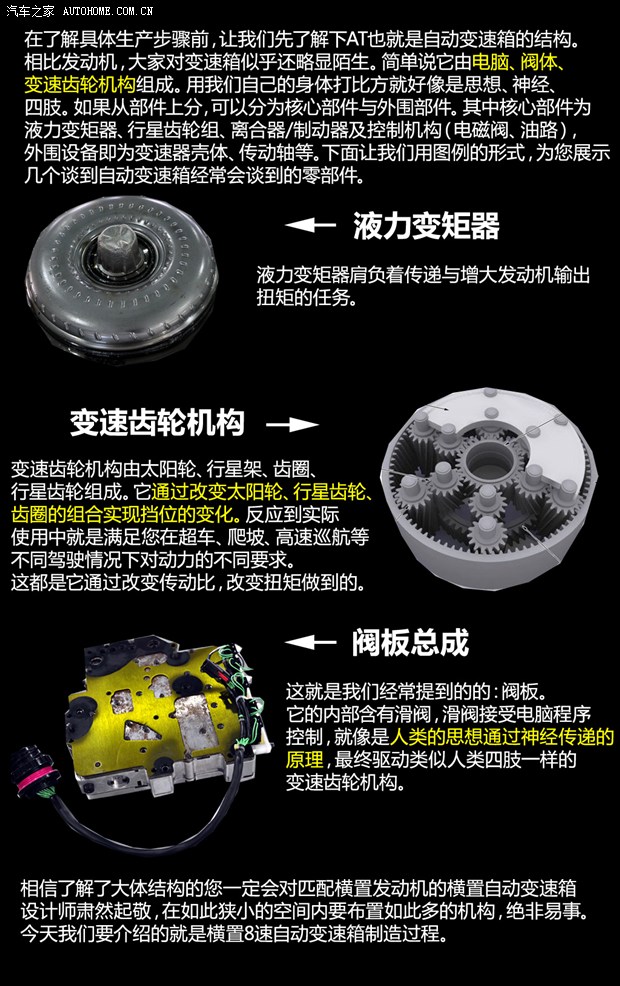 汽车之家 AUTOHOME.COM.CN

在了解具体生产步骤前，让我们先了解下AT也就是自动变速箱的结构。相比发动机，大家对变速箱似乎还略显陌生。简单说它由电脑、阀体、变速齿轮机构组成。用我们自己的身体打比方就好像是思想、神经、四肢。如果从部件上分，可以分为核心部件与外围部件。其中核心部件为液力变矩器、行星齿轮组、离合器/制动器及控制机构（电磁阀、油路），外围设备即为变速器壳体、传动轴等。下面让我们用图例的形式，为您展示几个谈到自动变速箱经常会谈到的零部件。

液力变矩器

液力变矩器肩负着传递与增大发动机输出扭矩的任务。

变速齿轮机构

变速齿轮机构由太阳轮、行星架、齿圈、行星齿轮组成。它通过改变太阳轮、行星齿轮、齿圈的组合实现挡位的变化。反应到实际使用中就是满足您在超车、爬坡、高速巡航等不同驾驶情况下对动力的不同要求。这都是它通过改变传动比，改变扭矩做到的。

阀板总成

这就是我们经常提到的的：阀板。它的内部含有滑阀，滑阀接受电脑程序控制，就像是人类的思想通过神经传递的原理，最终驱动类似人类四肢一样的变速齿轮机构。

相信了解了大体结构的您一定会对匹配横置发动机的横置自动变速箱设计师肃然起敬，在如此狭小的空间内要布置如此多的机构，绝非易事。今天我们要介绍的就是横置8速自动变速箱制造过程。