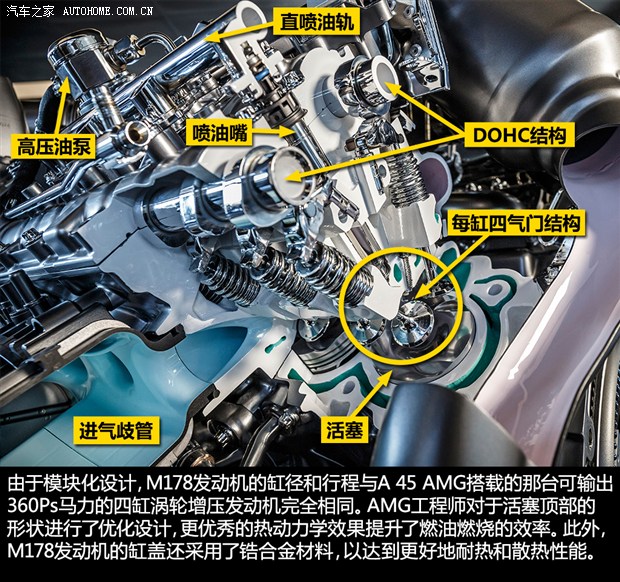 汽车之家 AUTOHOME.COM.CN

直喷油轨

高压油泵

喷油嘴

DOHC结构

每缸四气门结构

进气歧管

活塞

由于模块化设计，M178发动机的缸径和行程与A 45 AMG搭载的那台可输出360Ps马力的四缸涡轮增压发动机完全相同。AMG工程师对于活塞顶部的形状进行了优化设计，更优秀的热动力学效果提升了燃油燃烧的效率。此外，M178发动机的缸盖还采用了锆合金材料，以达到更好地耐热和散热性能。