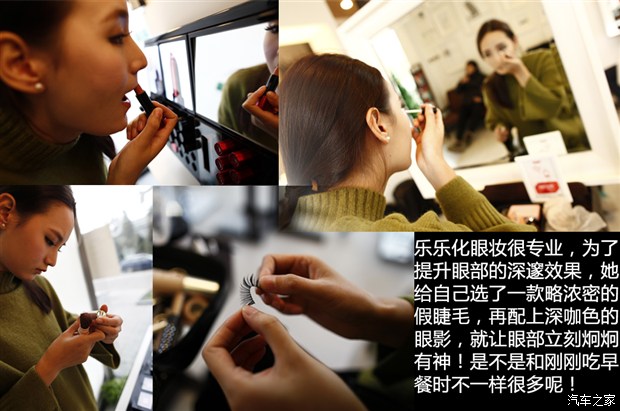 乐乐化眼妆很专业，为了提升眼部的深邃效果，她给自己选了一款略浓密的假睫毛，再配上深咖色的眼影，就让眼部立刻炯炯有神！是不是和刚刚吃早餐时不一样很多呢！

汽车之家