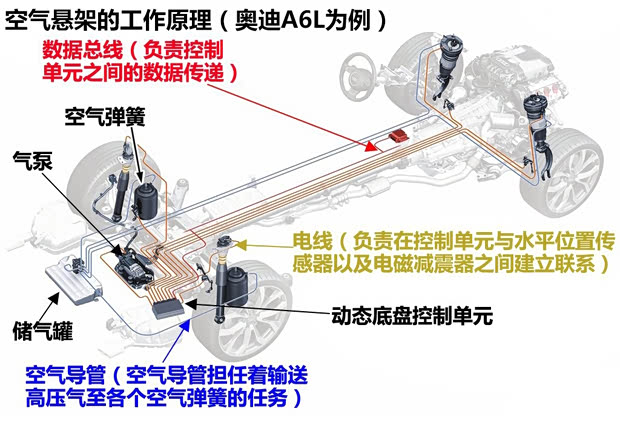 空气悬架的工作原理（奥迪A6L为例）

数据总线（负责控制单元之间的数据传递）

空气弹簧

气泵

电线（负责在控制单元与水平位置传感器以及电磁减震器之间建立联系）

动态底盘控制单元

储气罐

空气导管（空气导管担任着输送高压气至各个空气弹簧的任务）