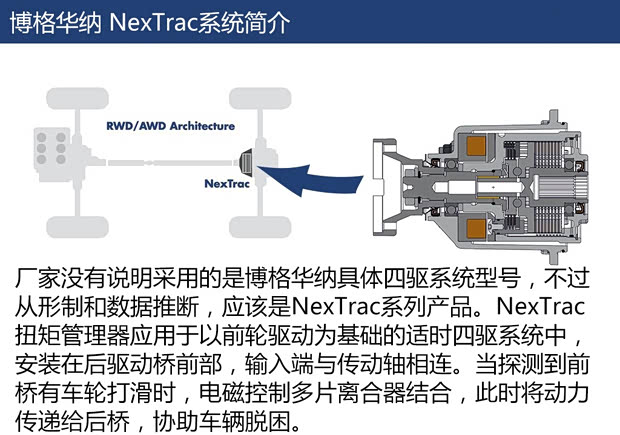 博格华纳 NexTrac系统简介

RWD/AWD Architecture

NexTrac

厂家没有说明采用的是博格华纳具体四驱系统型号，不过从形制和数据推断，应该是NexTrac系列产品。NexTrac扭矩管理器应用于以前轮驱动为基础的适时四驱系统中，安装在后驱动桥前部，输入端与传动轴相连。当探测到前桥有车轮打滑时，电磁控制多片离合器结合，此时将动力传递给后桥，协助车辆脱困。