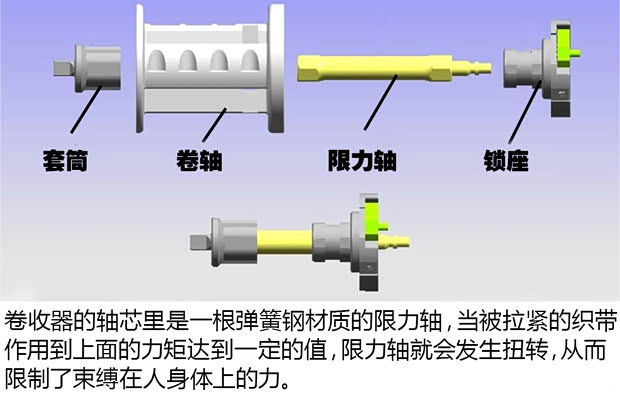 套筒

卷轴

限力轴

锁座

卷收器的轴芯里是一根弹簧钢材质的限力轴，当被拉紧的织带作用到上面的力矩达到一定的值，限力轴就会发生扭转，从而限制了束缚在人身体上的力。