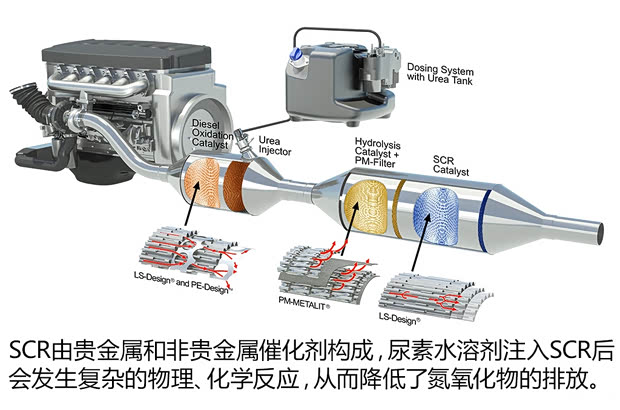 Dosing System with Urea Tank

Diesel Oxidation Catalyst

Urea Injector

Hydrolysis Catalyst + PM-Filter

SCR Catalyst

LS-Design® and PE-Design®

PM-METALIT®

LS-Design®

SCR由贵金属和非贵金属催化剂构成，尿素水溶剂注入SCR后会发生复杂的物理、化学反应，从而降低了氮氧化物的排放。