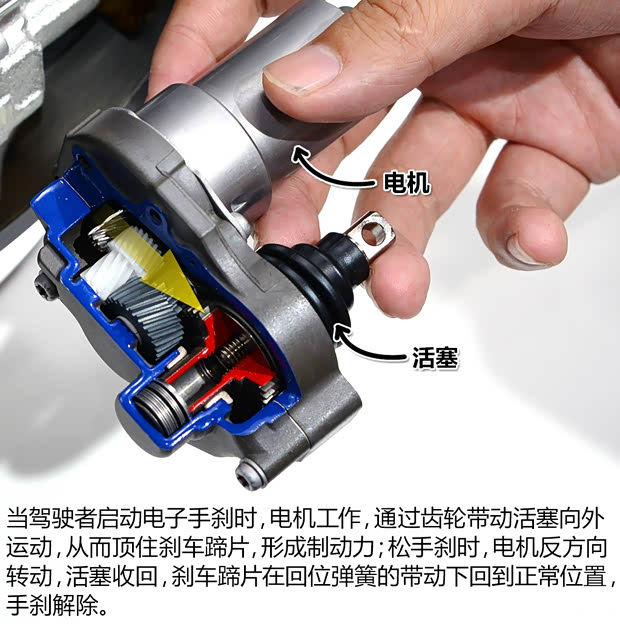 电机

活塞

当驾驶者启动电子手刹时，电机工作，通过齿轮带动活塞向外运动，从而顶住刹车蹄片，形成制动力；松手刹时，电机反方向转动，活塞收回，刹车蹄片在回位弹簧的带动下回到正常位置，手刹解除。